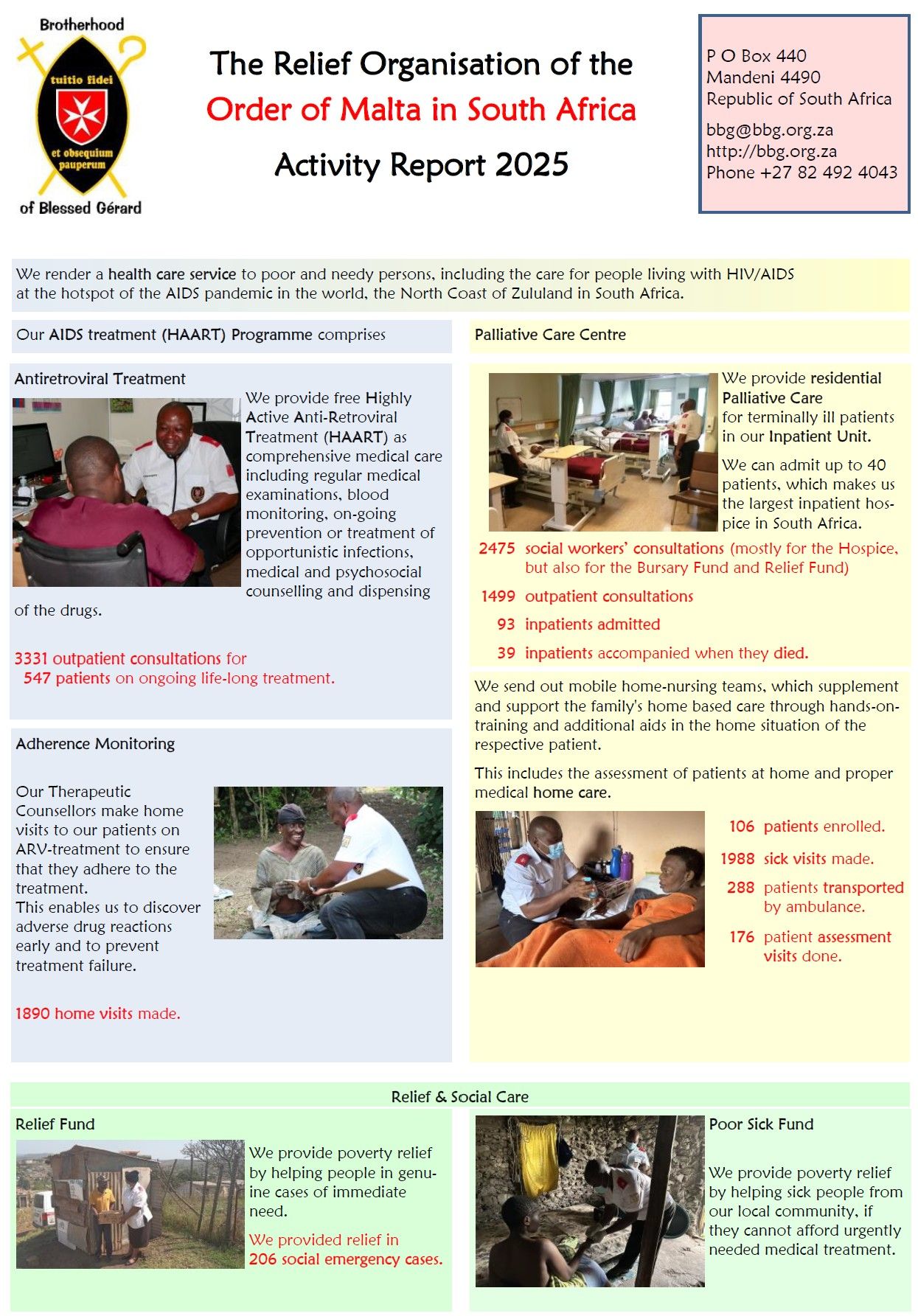 Brotherhood
tuitio fidei
et obsequium pauperum
of Blessed Gérard

The Relief Organisation of the
Order of Malta in South Africa
Activity Report 2025

P O Box 440
Mandeni 4490
Republic of South Africa
bbg@bbg.org.za
http://bbg.org.za
Phone +27 82 492 4043

We render a health care service to poor and needy persons, including the care for people living with HIV/AIDS at the hotspot of the AIDS pandemic in the world, the North Coast of Zululand in South Africa.

Our AIDS treatment (HAART) Programme comprises

Antiretroviral Treatment

We provide free Highly Active Anti-Retroviral Treatment (HAART) as comprehensive medical care including regular medical examinations, blood monitoring, on-going prevention or treatment of opportunistic infections, medical and psychosocial counselling and dispensing of the drugs.

3331 outpatient consultations for
547 patients on ongoing life-long treatment.

Adherence Monitoring

Our Therapeutic Counsellors make home visits to our patients on ARV-treatment to ensure that they adhere to the treatment.
This enables us to discover adverse drug reactions early and to prevent treatment failure.

1890 home visits made.

Palliative Care Centre

We provide residential Palliative Care for terminally ill patients in our Inpatient Unit.

We can admit up to 40 patients, which makes us the largest inpatient hospice in South Africa.

2475 social workers' consultations (mostly for the Hospice, but also for the Bursary Fund and Relief Fund)

1499 outpatient consultations

93 inpatients admitted

39 inpatients accompanied when they died.

We send out mobile home-nursing teams, which supplement and support the family's home based care through hands-on-training and additional aids in the home situation of the respective patient.

This includes the assessment of patients at home and proper medical home care.

106 patients enrolled.

1988 sick visits made.

288 patients transported by ambulance.

176 patient assessment visits done.

Relief & Social Care

Relief Fund

We provide poverty relief by helping people in genuine cases of immediate need.

We provided relief in
206 social emergency cases.

Poor Sick Fund

We provide poverty relief by helping sick people from our local community, if they cannot afford urgently needed medical treatment.